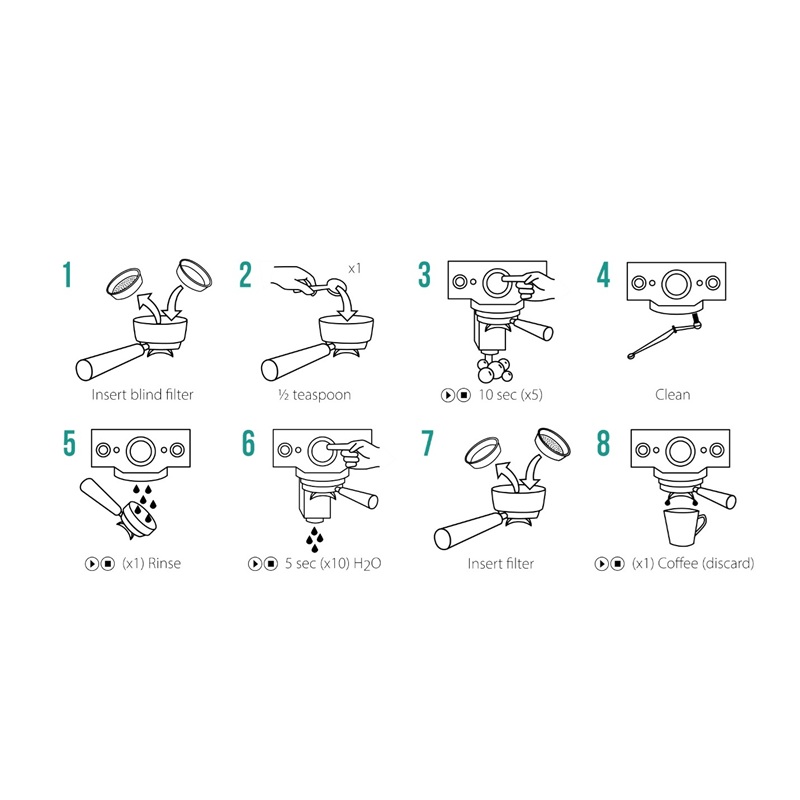 1

Insert blind filter

2

x1

½ teaspoon

3

10 sec (x5)

4

Clean

5

(x1) Rinse

6

5 sec (x10) $H_2O$

7

Insert filter

8

(x1) Coffee (discard)